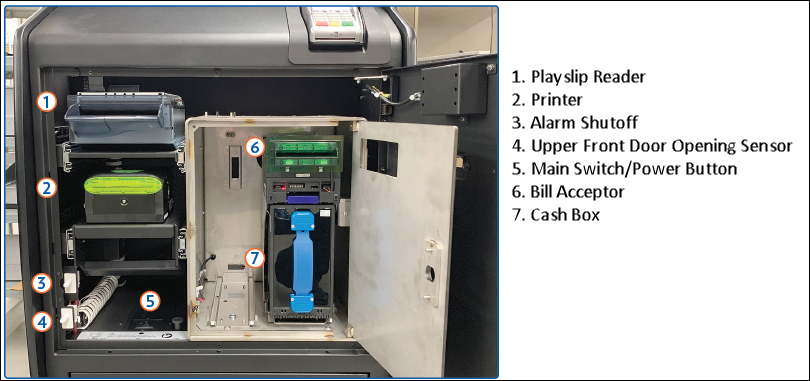 1
2
3
4
5
6
7

1. Playslip Reader
2. Printer
3. Alarm Shutoff
4. Upper Front Door Opening Sensor
5. Main Switch/Power Button
6. Bill Acceptor
7. Cash Box